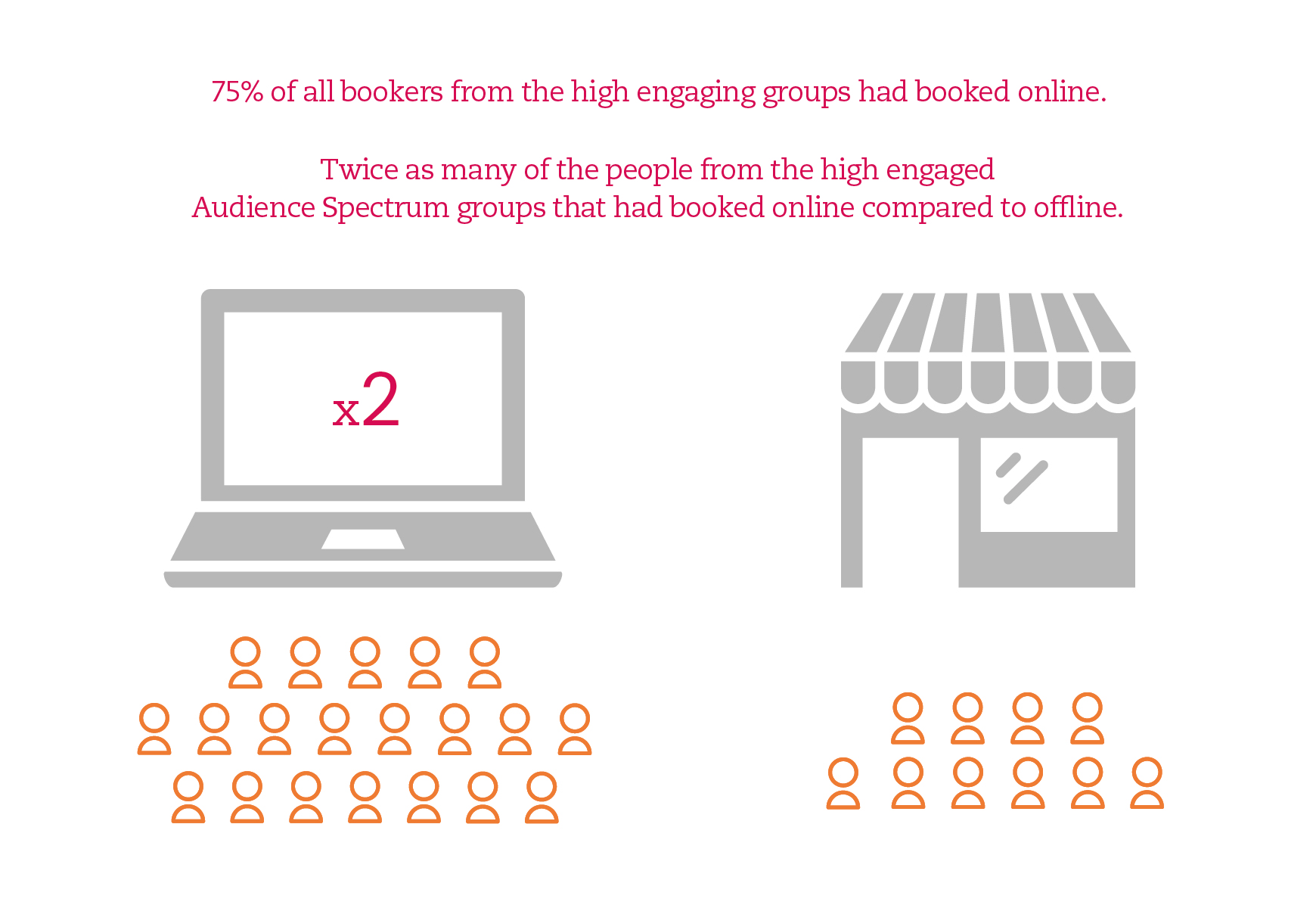 75% of all bookers from the high engaging groups had booked online.

Twice as many of the people from the high engaged Audience Spectrum groups that had booked online compared to offline.

x2